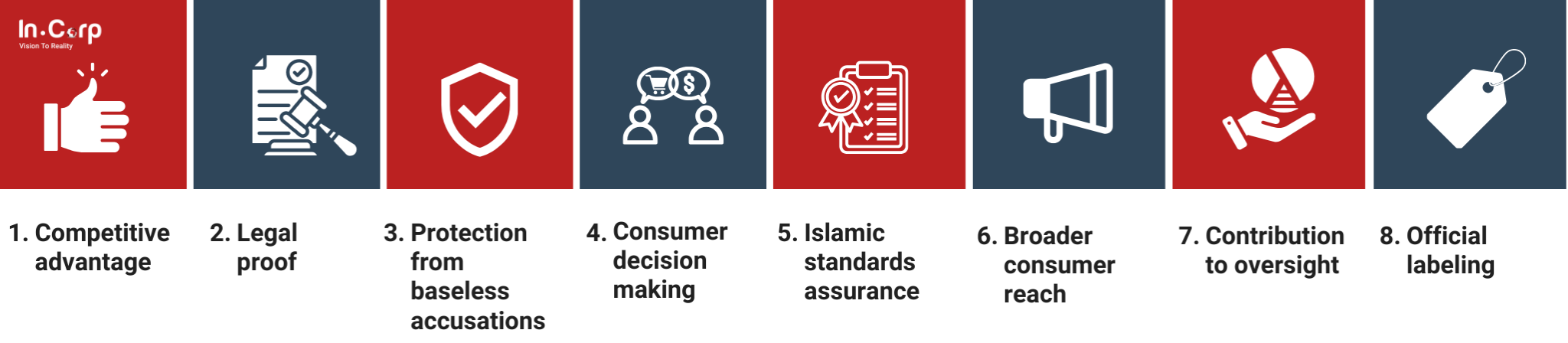 In.Corp
Vision To Reality

1. Competitive advantage

2. Legal proof

3. Protection from baseless accusations

4. Consumer decision making

5. Islamic standards assurance

6. Broader consumer reach

7. Contribution to oversight

8. Official labeling