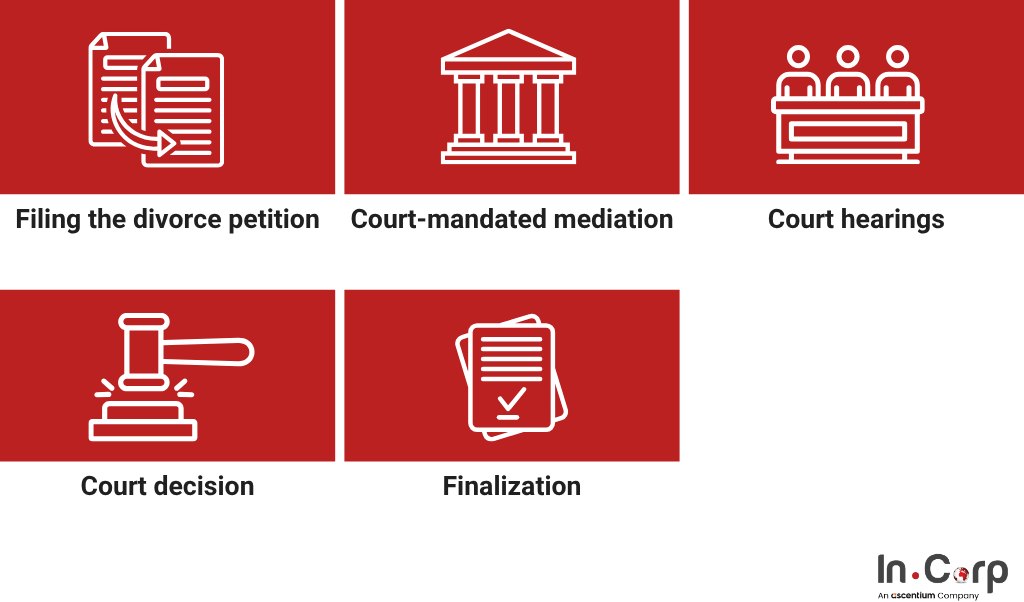 Filing the divorce petition

Court-mandated mediation

Court hearings

Court decision

Finalization

In.Corp
An ascentium Company