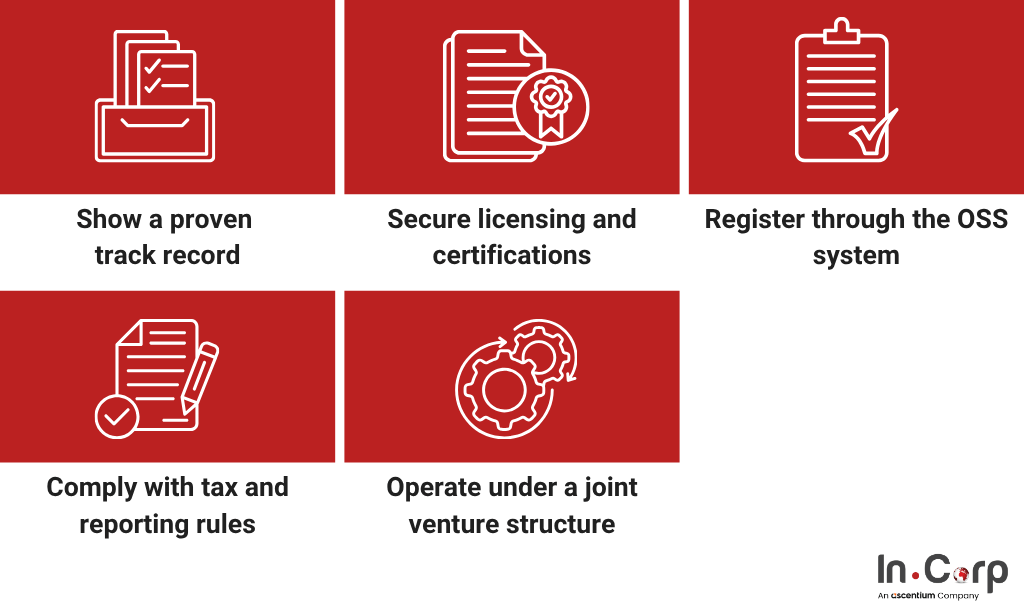 Show a proven track record

Secure licensing and certifications

Register through the OSS system

Comply with tax and reporting rules

Operate under a joint venture structure

In.Corp
An ascentium Company