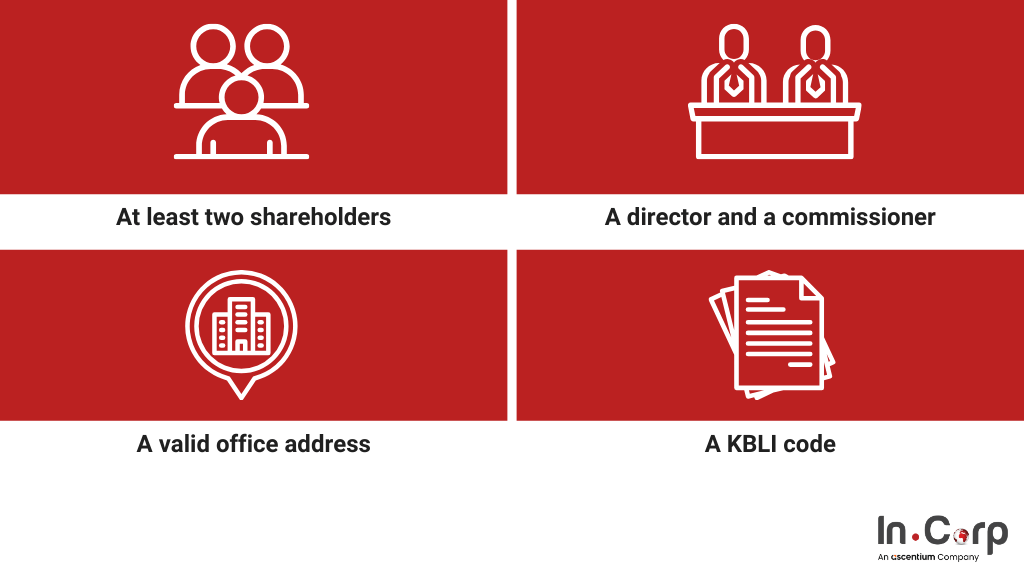 At least two shareholders

A director and a commissioner

A valid office address

A KBLI code

In.Corp
An ascentium Company