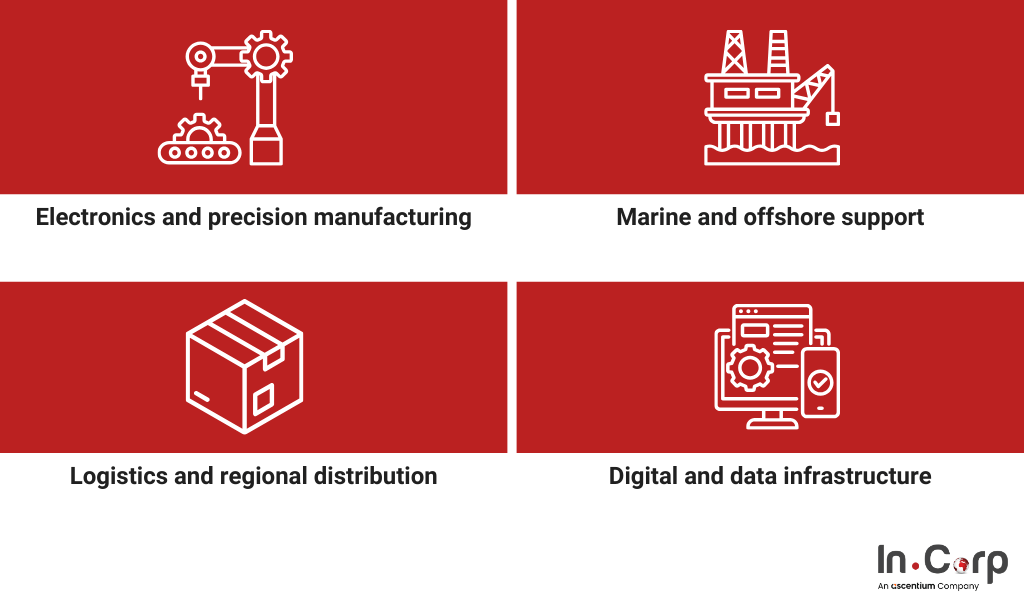 Electronics and precision manufacturing

Marine and offshore support

Logistics and regional distribution

Digital and data infrastructure

In.Corp
An ascentium Company